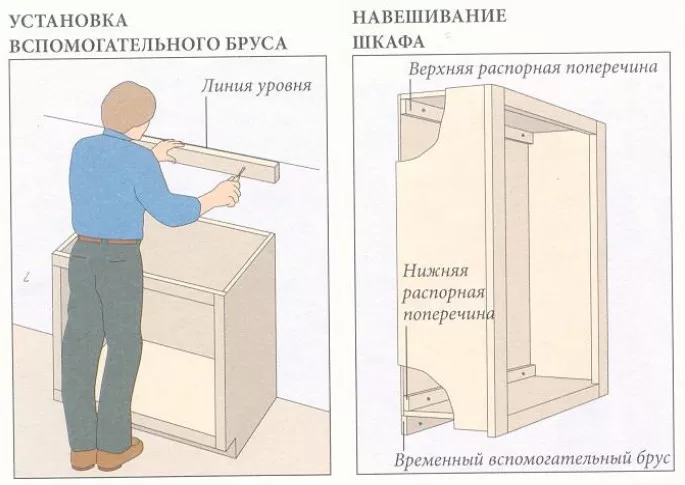 УСТАНОВКА ВСПОМОГАТЕЛЬНОГО БРУСА

Линия уровня

НАВЕШИВАНИЕ ШКАФА

Верхняя распорная поперечина

Нижняя распорная поперечина

Временный вспомогательный брус